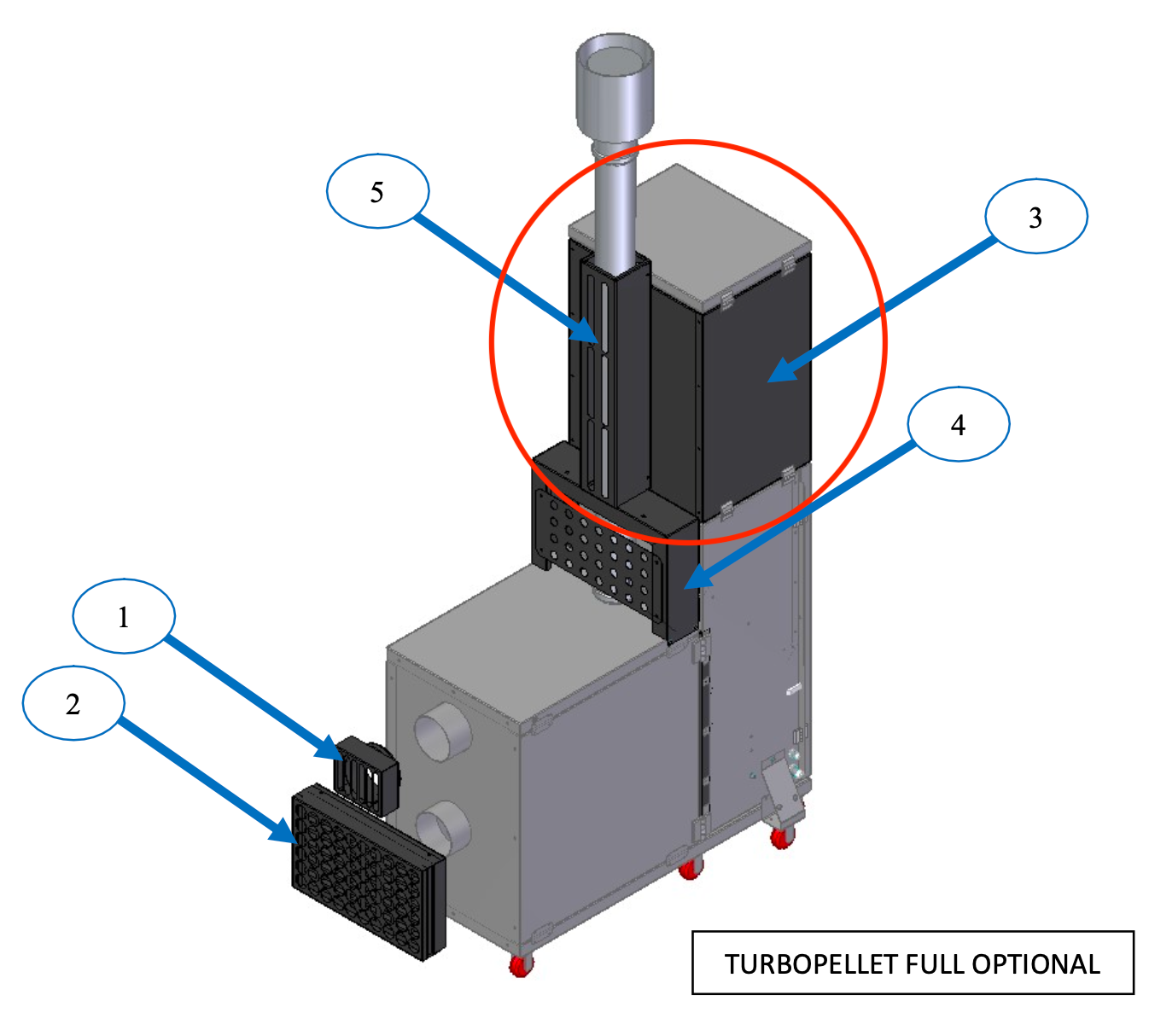 5

3

4

1

2

TURBOPELLET FULL OPTIONAL